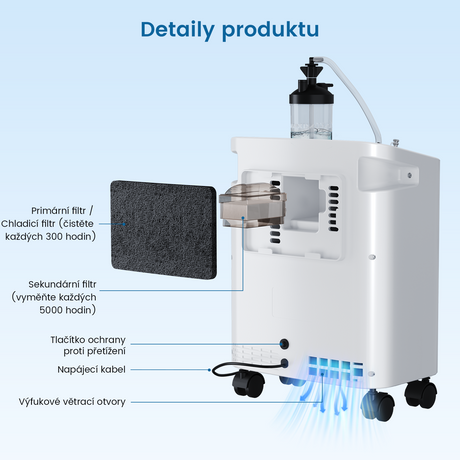 Detaily produktu

Primární filtr / Chladicí filtr (čistěte každých 300 hodin)

Sekundární filtr (vyměňte každých 5000 hodin)

Tlačítko ochrany proti přetížení

Napájecí kabel

Výfukové větrací otvory