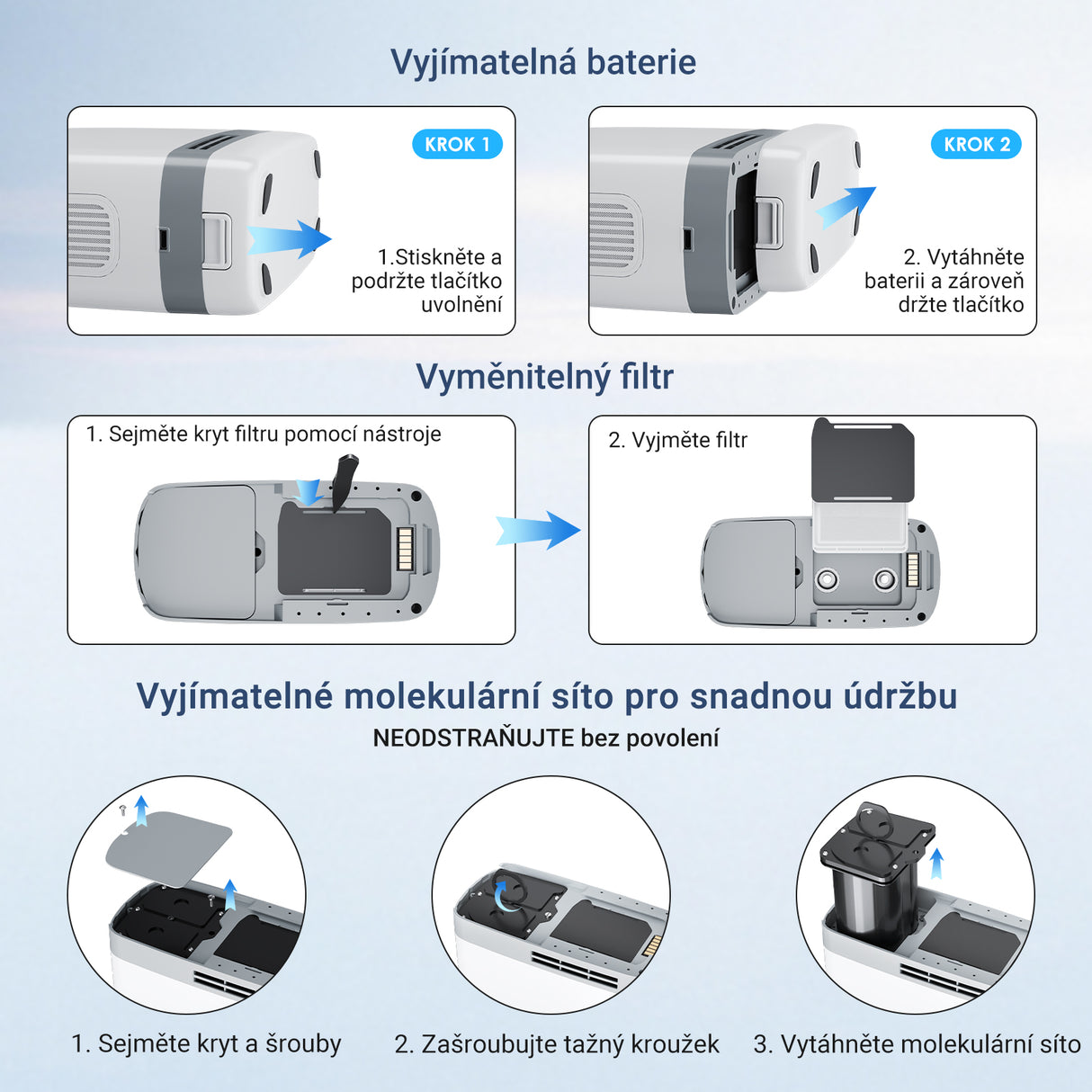 Vyjímatelná baterie

KROK 1

1.Stiskněte a podržte tlačítko uvolnění

KROK 2

2. Vytáhněte baterii a zároveň držte tlačítko

Vyměnitelný filtr

1. Sejměte kryt filtru pomocí nástroje

2. Vyjměte filtr

Vyjímatelné molekulární síto pro snadnou údržbu

NEODSTRAŇUJTE bez povolení

1. Sejměte kryt a šrouby

2. Zašroubujte tažný kroužek

3. Vytáhněte molekulární síto