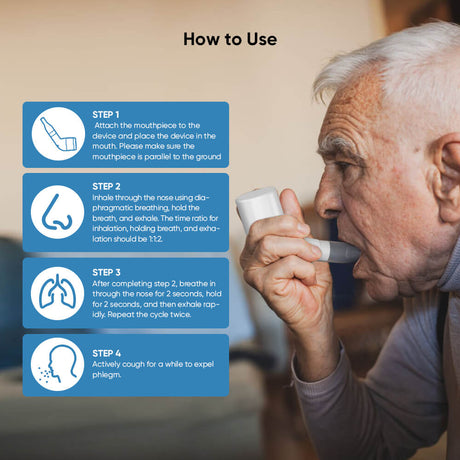 How to Use

STEP 1
Attach the mouthpiece to the device and place the device in the mouth. Please make sure the mouthpiece is parallel to the ground

STEP 2
Inhale through the nose using diaphragmatic breathing, hold the breath, and exhale. The time ratio for inhalation, holding breath, and exhalation should be 1:1:2.

STEP 3
After completing step 2, breathe in through the nose for 2 seconds, hold for 2 seconds, and then exhale rapidly. Repeat the cycle twice.

STEP 4
Actively cough for a while to expel phlegm.